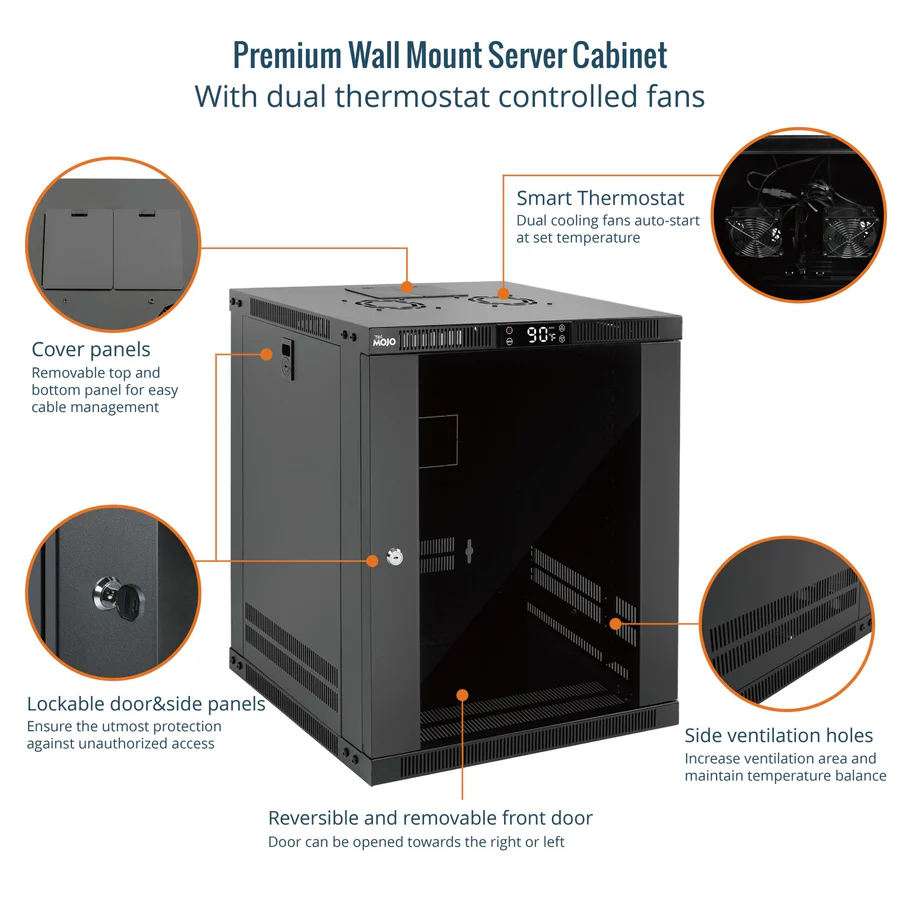 Premium Wall Mount Server Cabinet
With dual thermostat controlled fans

Smart Thermostat
Dual cooling fans auto-start at set temperature

Cover panels
Removable top and bottom panel for easy cable management

MOJO

90°F

Lockable door&side panels
Ensure the utmost protection against unauthorized access

Side ventilation holes
Increase ventilation area and maintain temperature balance

Reversible and removable front door
Door can be opened towards the right or left